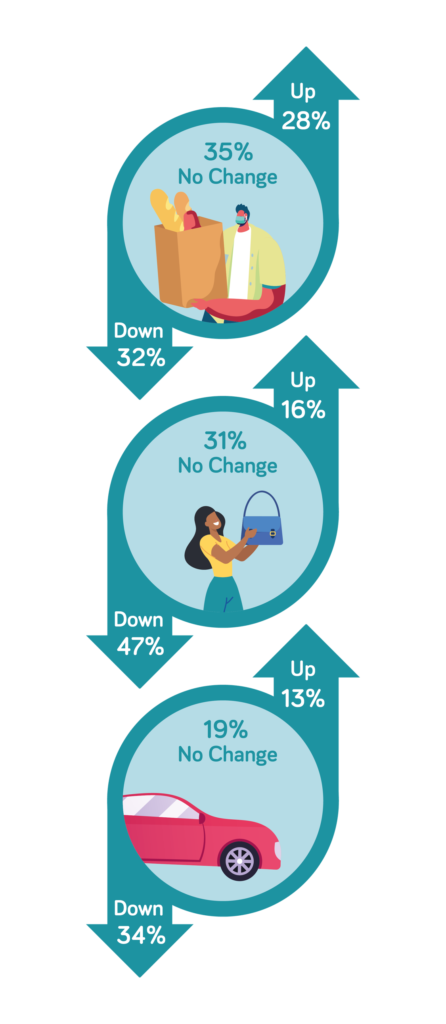 Up
28%

35%
No Change

Down
32%

Up
16%

31%
No Change

Down
47%

Up
13%

19%
No Change

Down
34%